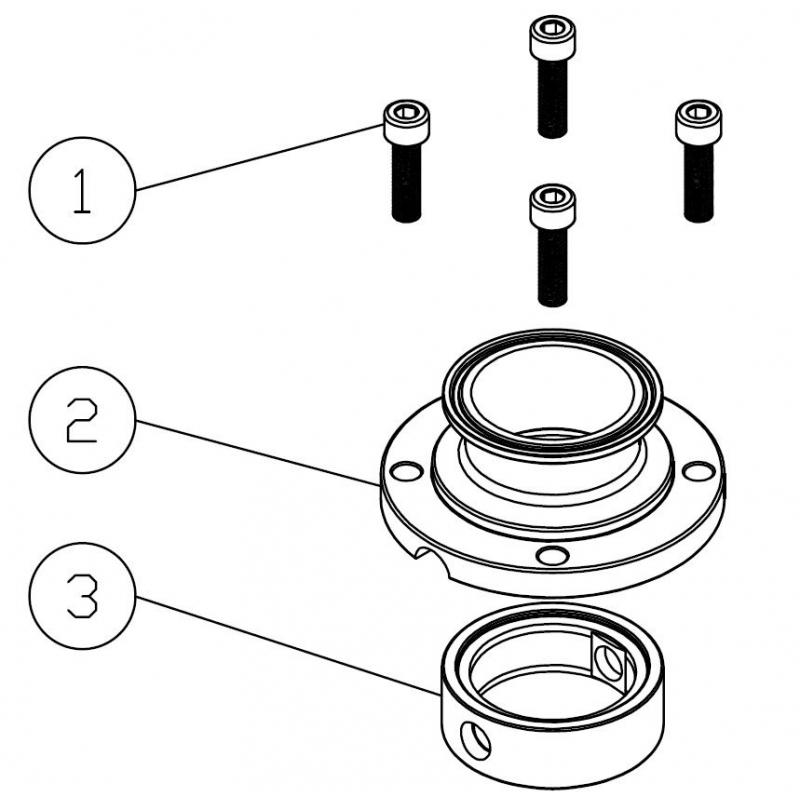 1

2

3