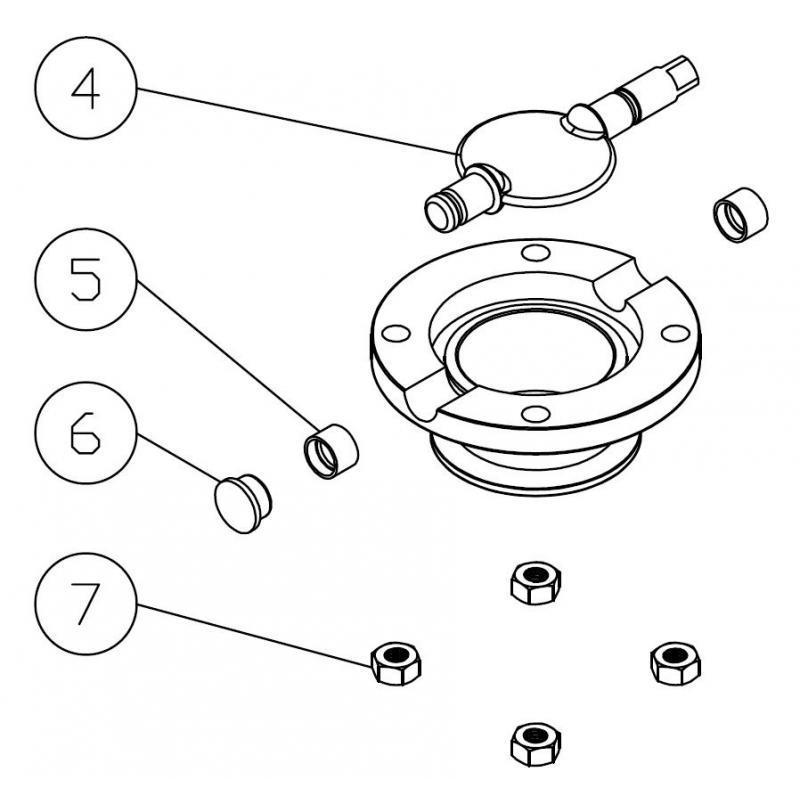 4
5
6
7