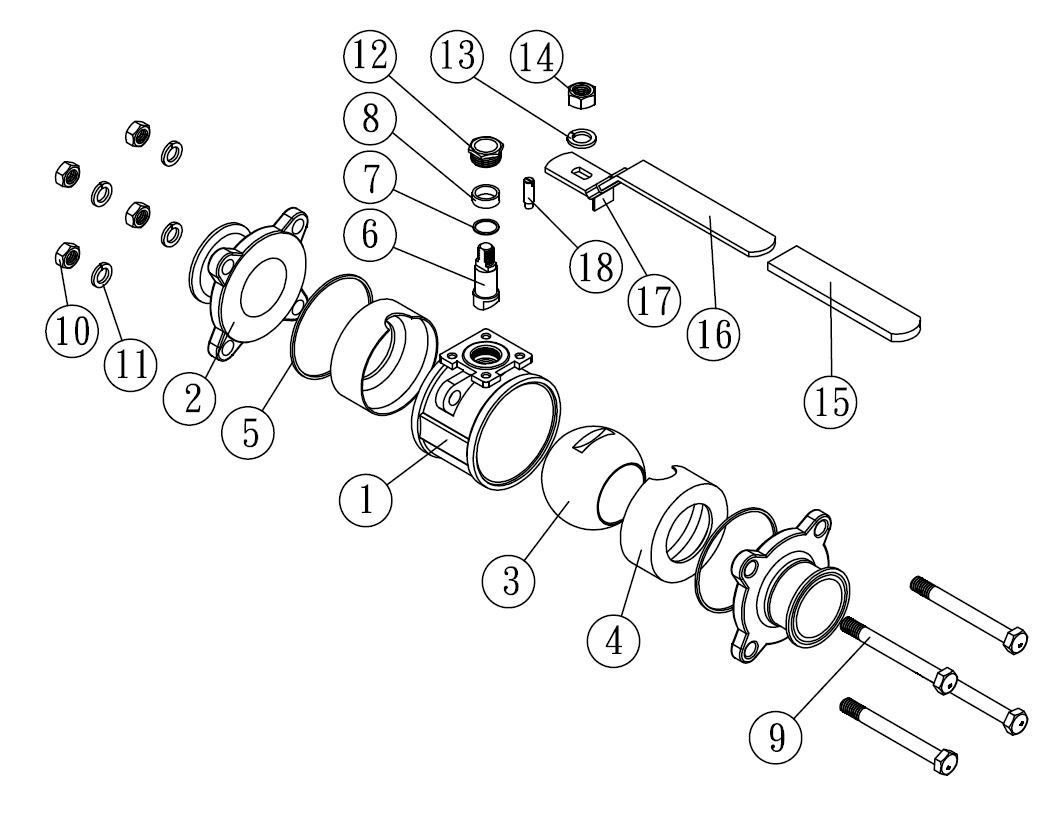 12
13
14
8
7
6
18
17
16
15
10
11
2
5
1
3
4
9