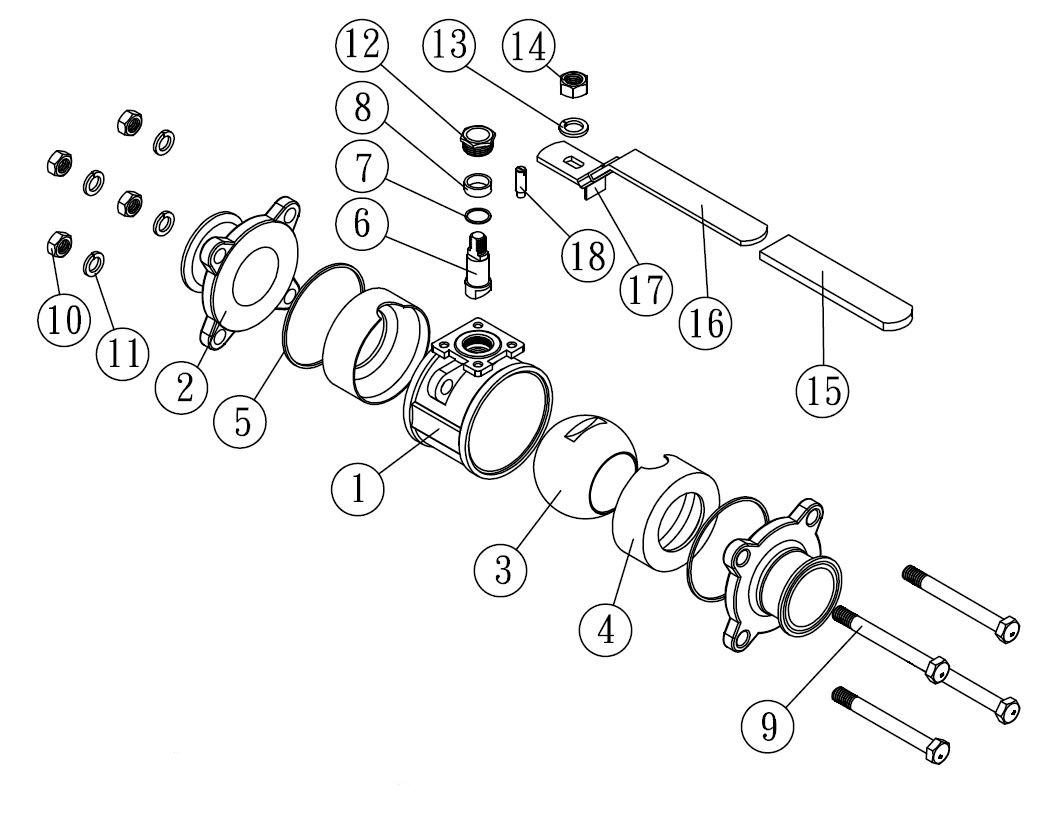 12
13
14
8
7
6
18
17
16
15
10
11
2
5
1
3
4
9