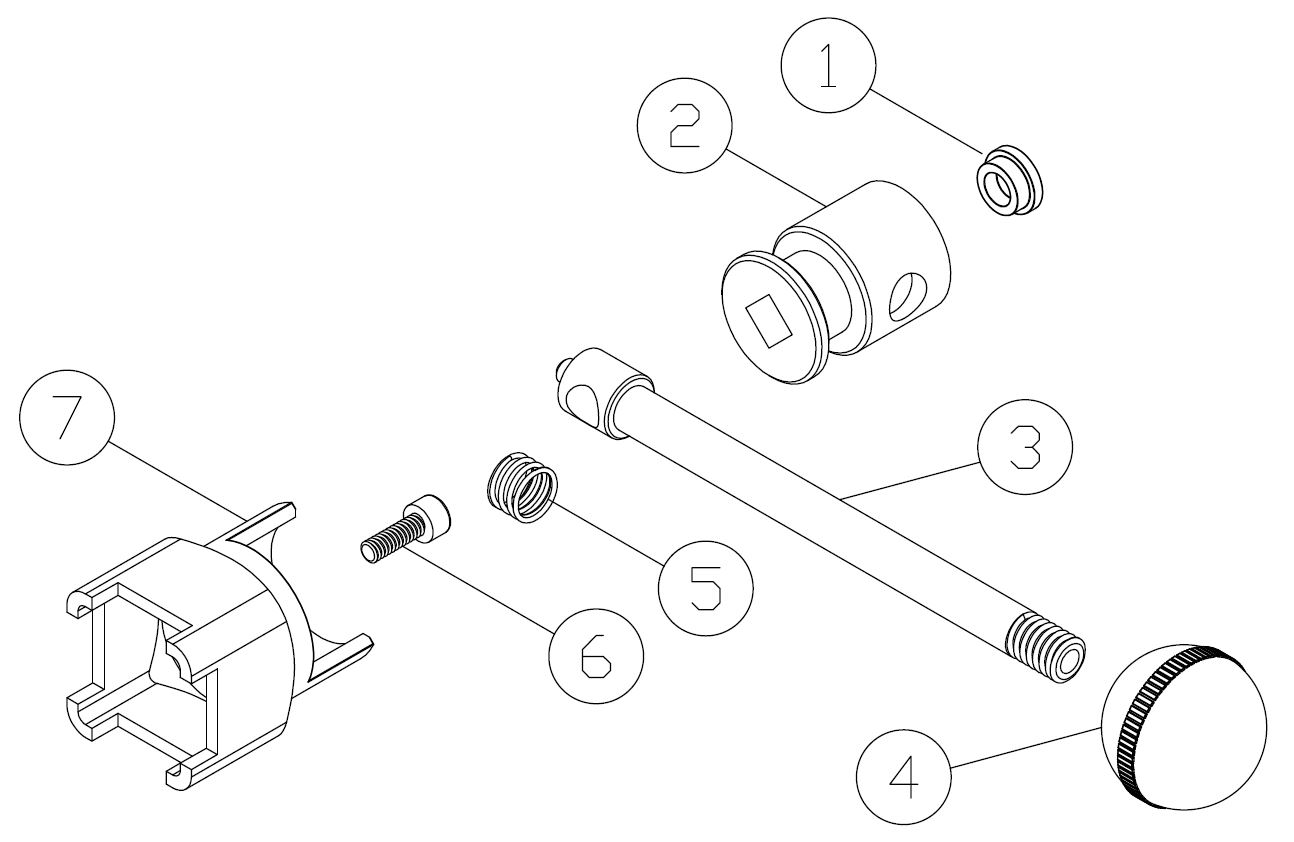 1
2
7
3
5
6
4